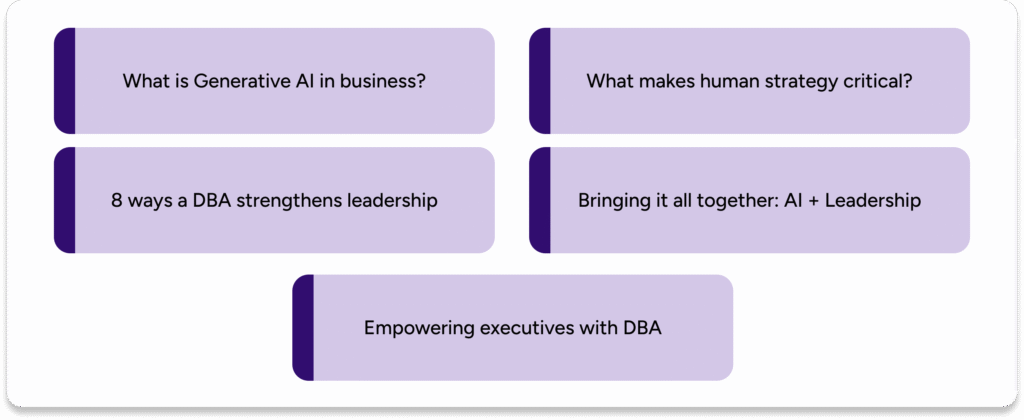 What is Generative AI in business?

What makes human strategy critical?

8 ways a DBA strengthens leadership

Bringing it all together: AI + Leadership

Empowering executives with DBA