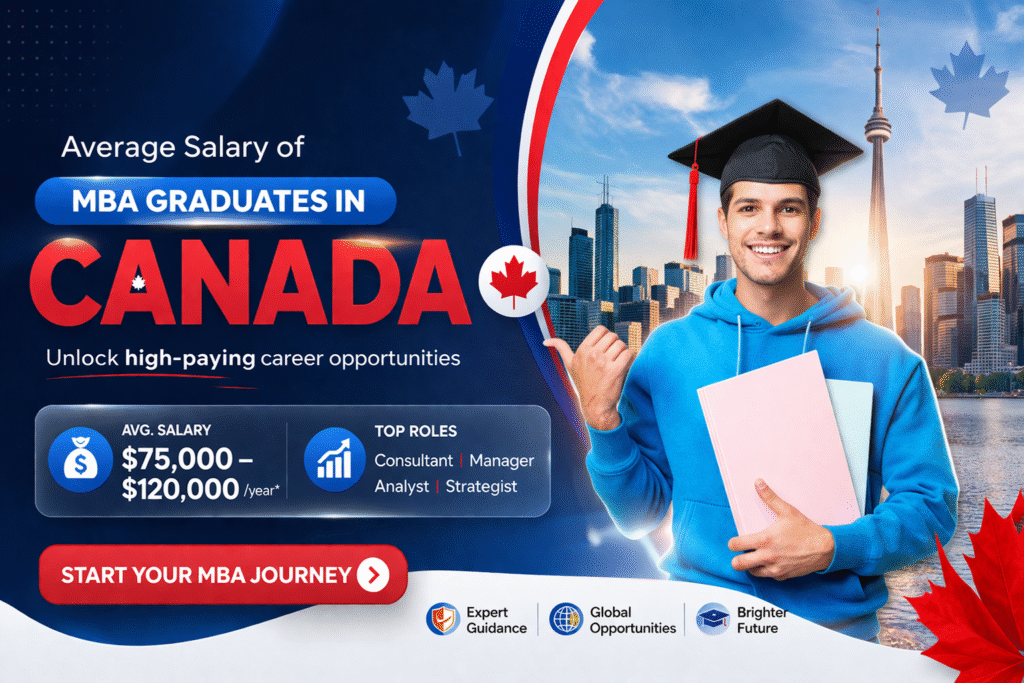 Average Salary of

MBA GRADUATES IN

CANADA

Unlock high-paying career opportunities

AVG. SALARY
$75,000 – $120,000 /year*

TOP ROLES
Consultant | Manager
Analyst | Strategist

START YOUR MBA JOURNEY

Expert Guidance

Global Opportunities

Brighter Future